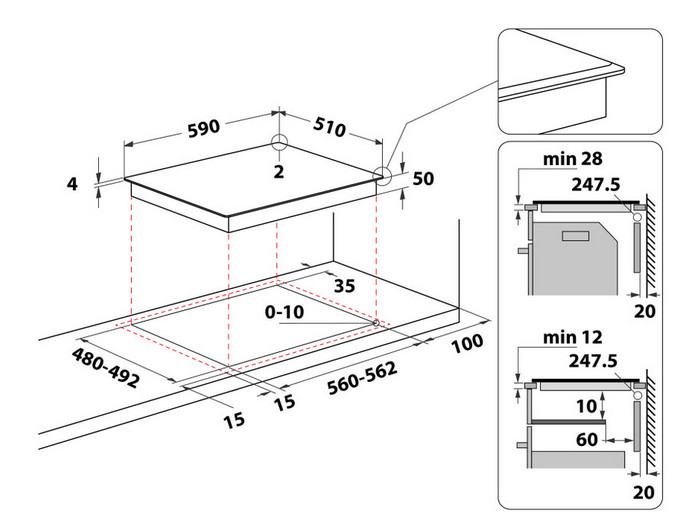 590
510
4
2
50
35
0-10
100
480-492
560-562
15
15
min 28
247.5
20
min 12
247.5
10
60
20