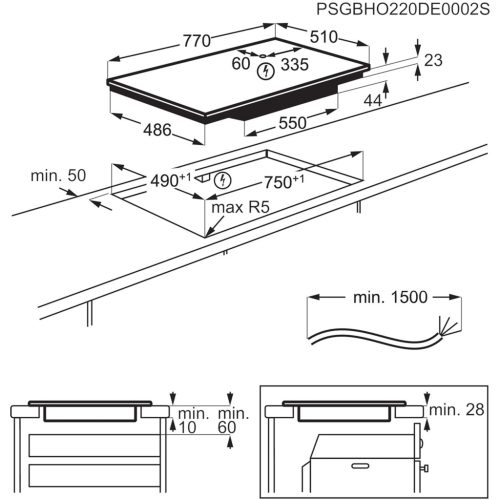 PSGBHO220DE0002S

770
510
60
335
23
44
486
550

min. 50
$490^{+1}$
$750^{+1}$
max R5

min. 1500

min.
10
min.
60

min. 28