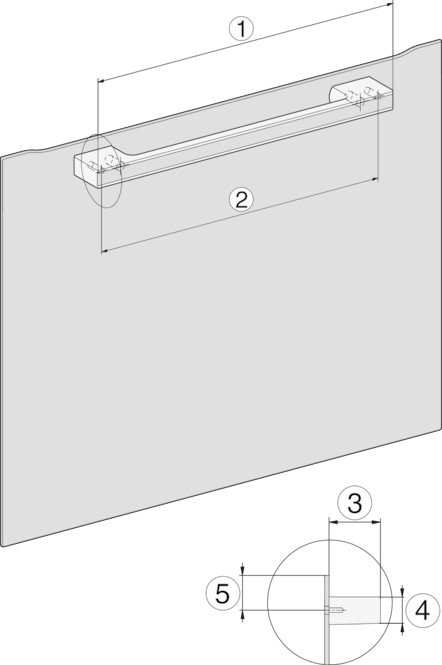 1
2
3
5
4