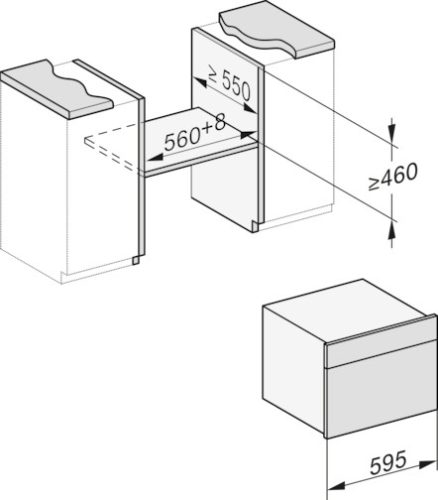 ≥ 550

560+8

≥460

595