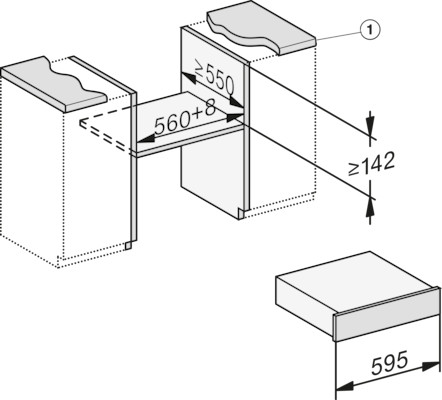 1
≥550
560+8
≥142
595