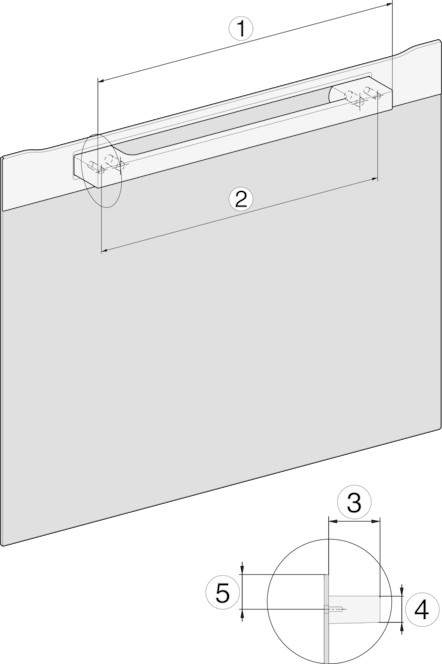 1
2
3
5
4